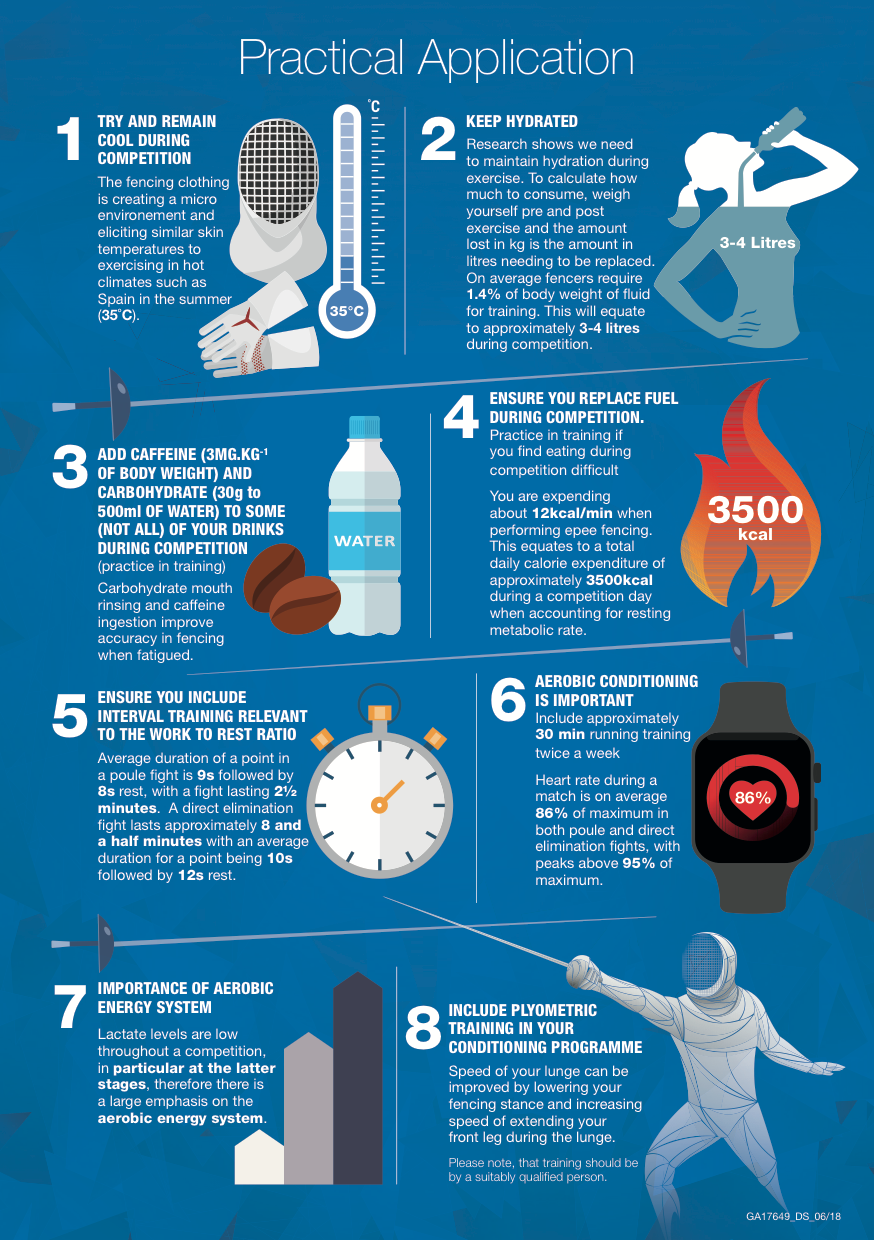 Practical Application

1 TRY AND REMAIN COOL DURING COMPETITION

The fencing clothing is creating a micro environement and eliciting similar skin temperatures to exercising in hot climates such as Spain in the summer (35°C).

°C

35°C

2 KEEP HYDRATED

Research shows we need to maintain hydration during exercise. To calculate how much to consume, weigh yourself pre and post exercise and the amount lost in kg is the amount in litres needing to be replaced. On average fencers require 1.4% of body weight of fluid for training. This will equate to approximately 3-4 litres during competition.

3-4 Litres

3 ADD CAFFEINE (3MG.KG$^{-1}$ OF BODY WEIGHT) AND CARBOHYDRATE (30g to 500ml OF WATER) TO SOME (NOT ALL) OF YOUR DRINKS DURING COMPETITION

(practice in training)

Carbohydrate mouth rinsing and caffeine ingestion improve accuracy in fencing when fatigued.

WATER

4 ENSURE YOU REPLACE FUEL DURING COMPETITION.

Practice in training if you find eating during competition difficult

You are expending about 12kcal/min when performing epee fencing. This equates to a total daily calorie expenditure of approximately 3500kcal during a competition day when accounting for resting metabolic rate.

3500 kcal

5 ENSURE YOU INCLUDE INTERVAL TRAINING RELEVANT TO THE WORK TO REST RATIO

Average duration of a point in a poule fight is 9s followed by 8s rest, with a fight lasting 2½ minutes. A direct elimination fight lasts approximately 8 and a half minutes with an average duration for a point being 10s followed by 12s rest.

6 AEROBIC CONDITIONING IS IMPORTANT

Include approximately 30 min running training twice a week

Heart rate during a match is on average 86% of maximum in both poule and direct elimination fights, with peaks above 95% of maximum.

86%

7 IMPORTANCE OF AEROBIC ENERGY SYSTEM

Lactate levels are low throughout a competition, in particular at the latter stages, therefore there is a large emphasis on the aerobic energy system.

8 INCLUDE PLYOMETRIC TRAINING IN YOUR CONDITIONING PROGRAMME

Speed of your lunge can be improved by lowering your fencing stance and increasing speed of extending your front leg during the lunge.

Please note, that training should be by a suitably qualified person.

GA17649_DS_06/18